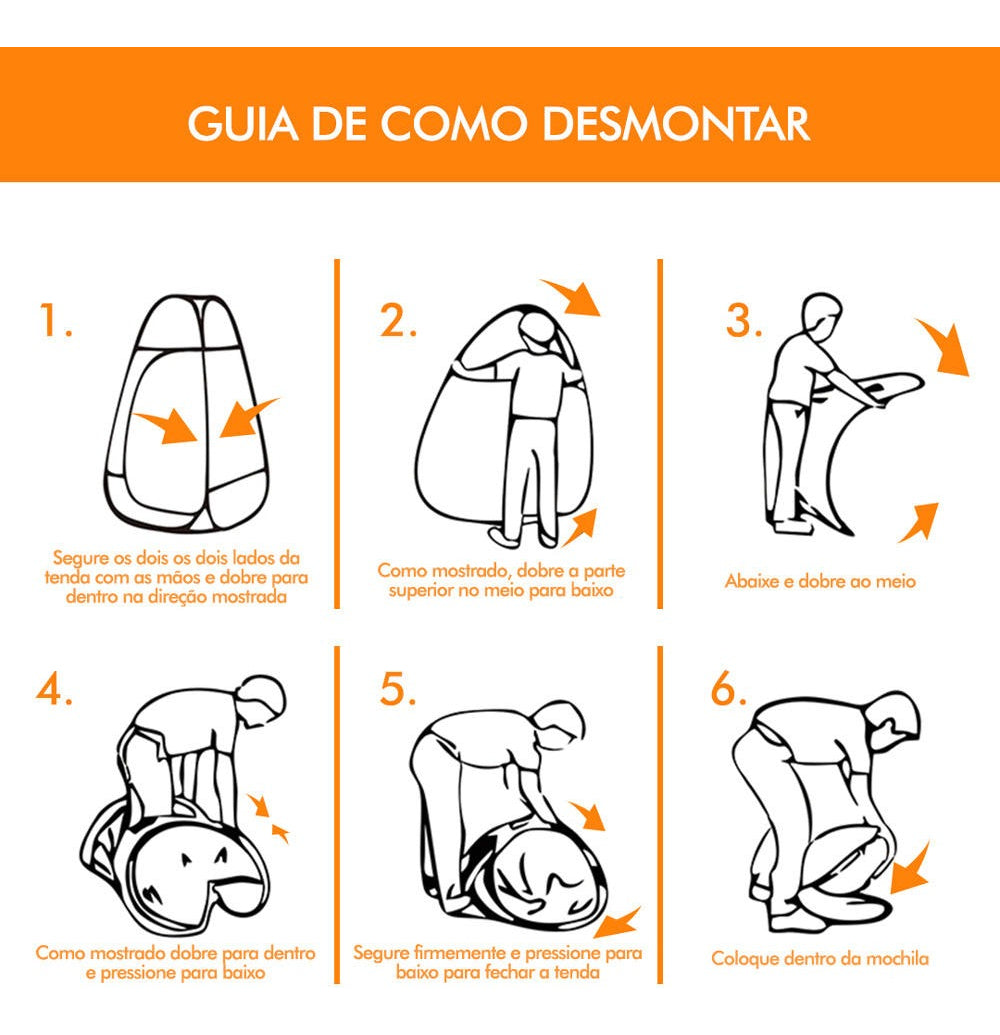 GUIA DE COMO DESMONTAR

1.

Segure os dois os dois lados da tenda com as mãos e dobre para dentro na direção mostrada

2.

Como mostrado, dobre a parte superior no meio para baixo

3.

Abaixe e dobre ao meio

4.

Como mostrado dobre para dentro e pressione para baixo

5.

Segure firmemente e pressione para baixo para fechar a tenda

6.

Coloque dentro da mochila