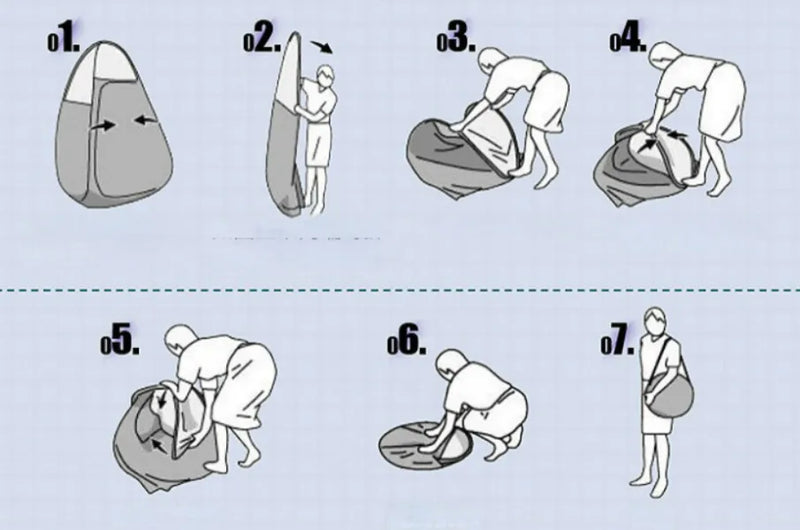 01.

02.

03.

04.

05.

06.

07.